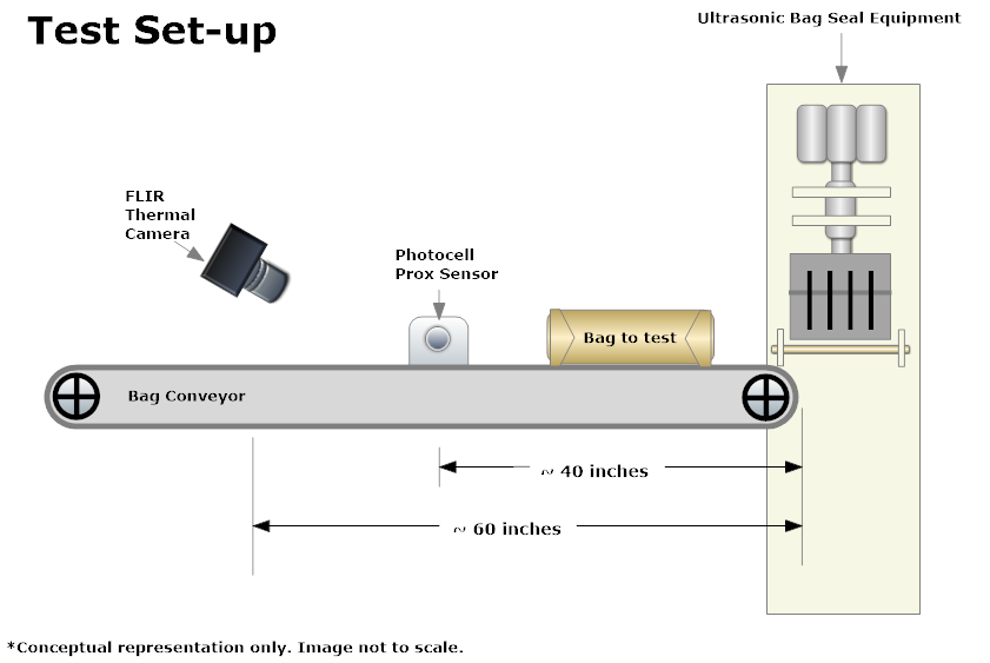 Test Set-up

Ultrasonic Bag Seal Equipment

FLIR Thermal Camera

Photocell Prox Sensor

Bag to test

Bag Conveyor

~ 40 inches

~ 60 inches

*Conceptual representation only. Image not to scale.